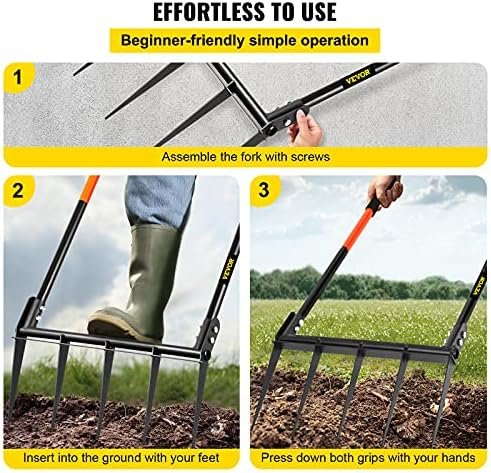 EFFORTLESS TO USE

Beginner-friendly simple operation

1

VEVOR

Assemble the fork with screws

2

VEVOR

Insert into the ground with your feet

3

VEVOR

Press down both grips with your hands