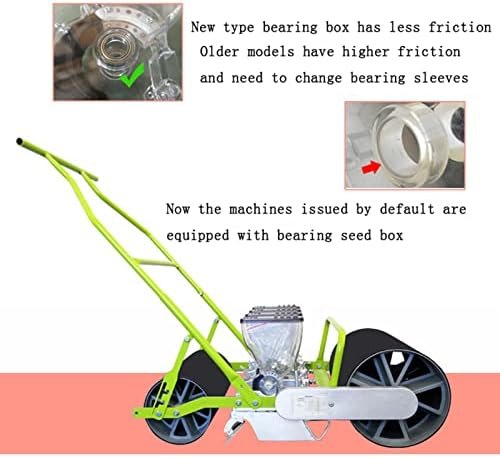 New type bearing box has less friction
Older models have higher friction
and need to change bearing sleeves

Now the machines issued by default are equipped with bearing seed box