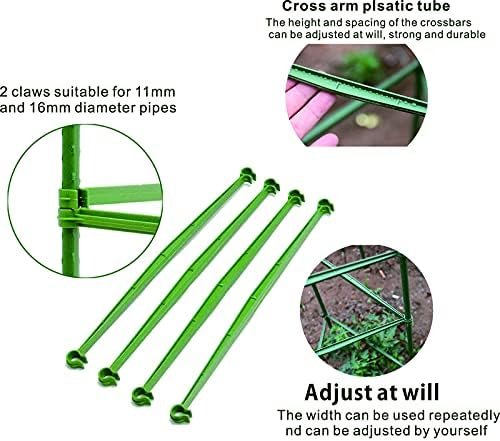 Cross arm plsatic tube
The height and spacing of the crossbars can be adjusted at will, strong and durable

2 claws suitable for 11mm and 16mm diameter pipes

Adjust at will
The width can be used repeatedly nd can be adjusted by yourself