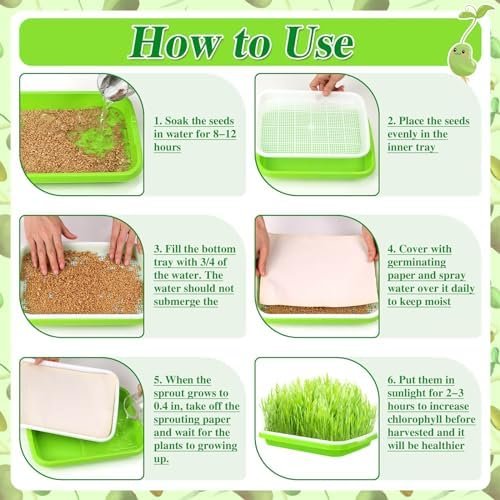 How to Use

1. Soak the seeds in water for 8–12 hours

2. Place the seeds evenly in the inner tray

3. Fill the bottom tray with 3/4 of the water. The water should not submerge the

4. Cover with germinating paper and spray water over it daily to keep moist

5. When the sprout grows to 0.4 in, take off the sprouting paper and wait for the plants to growing up.

6. Put them in sunlight for 2–3 hours to increase chlorophyll before harvested and it will be healthier