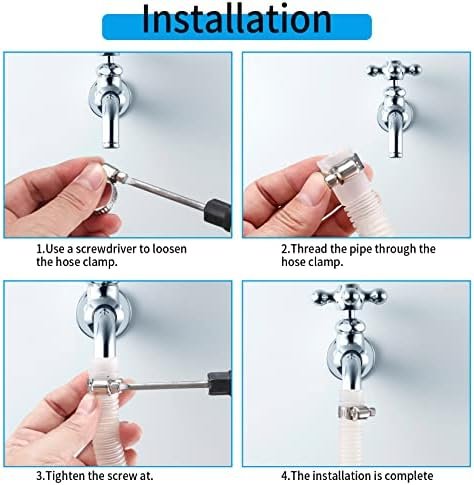 Installation

1.Use a screwdriver to loosen the hose clamp.

2.Thread the pipe through the hose clamp.

3.Tighten the screw at.

4.The installation is complete