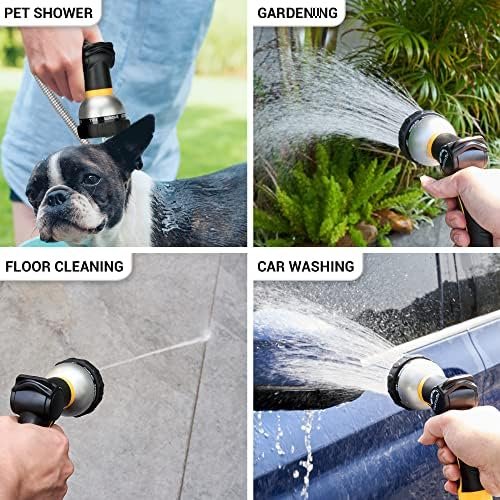 PET SHOWER

GARDENING

FLOOR CLEANING

CAR WASHING