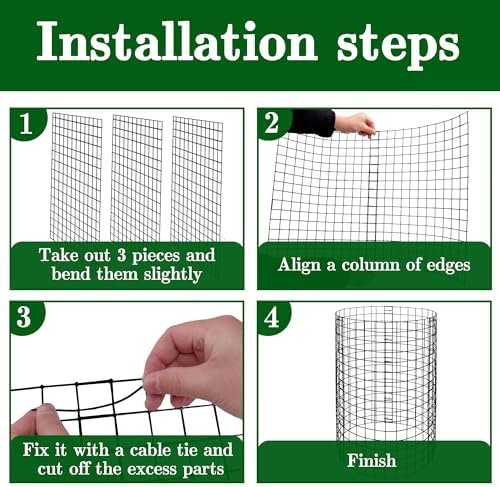 Installation steps

1

Take out 3 pieces and bend them slightly

2

Align a column of edges

3

Fix it with a cable tie and cut off the excess parts

4

Finish