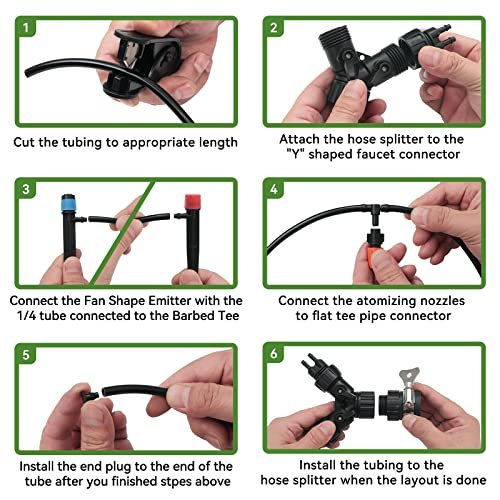 1

Cut the tubing to appropriate length

2

Attach the hose splitter to the "Y" shaped faucet connector

3

Connect the Fan Shape Emitter with the 1/4 tube connected to the Barbed Tee

4

Connect the atomizing nozzles to flat tee pipe connector

5

Install the end plug to the end of the tube after you finished stpes above

6

Install the tubing to the hose splitter when the layout is done