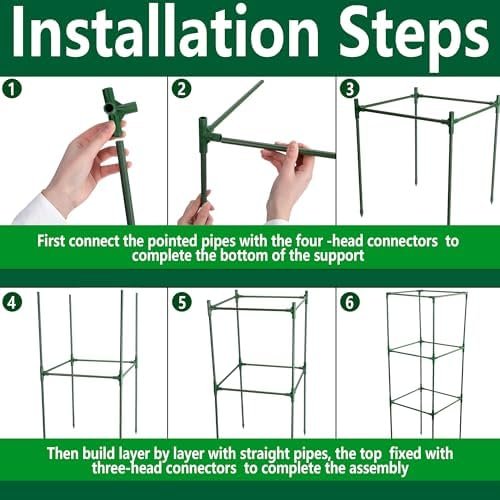 Installation Steps

1

2

3

First connect the pointed pipes with the four -head connectors to complete the bottom of the support

4

5

6

Then build layer by layer with straight pipes, the top fixed with three-head connectors to complete the assembly