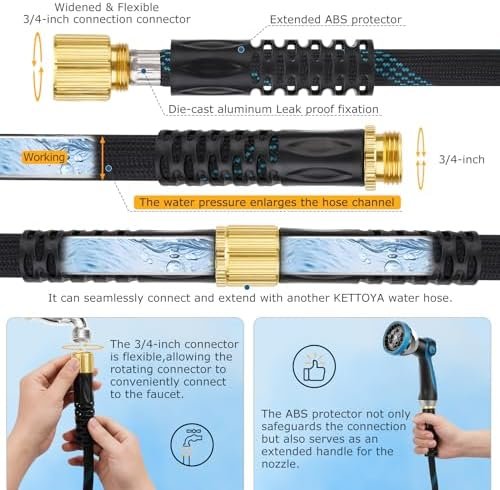 Widened & Flexible
3/4-inch connection connector

Extended ABS protector

Die-cast aluminum Leak proof fixation

Working

3/4-inch

The water pressure enlarges the hose channel

It can seamlessly connect and extend with another KETTOYA water hose.

The 3/4-inch connector is flexible,allowing the rotating connector to conveniently connect to the faucet.

The ABS protector not only safeguards the connection but also serves as an extended handle for the nozzle.