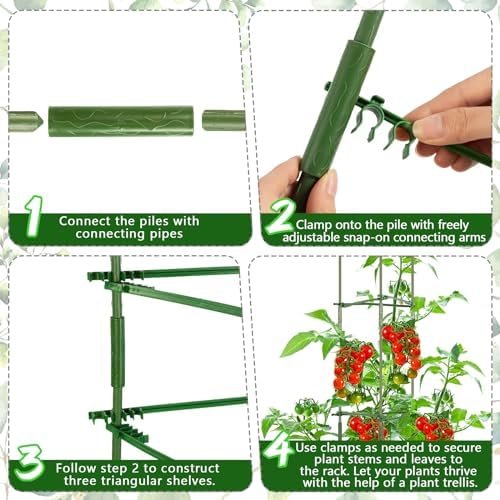 1
Connect the piles with connecting pipes

2
Clamp onto the pile with freely adjustable snap-on connecting arms

3
Follow step 2 to construct three triangular shelves.

4
Use clamps as needed to secure plant stems and leaves to the rack. Let your plants thrive with the help of a plant trellis.