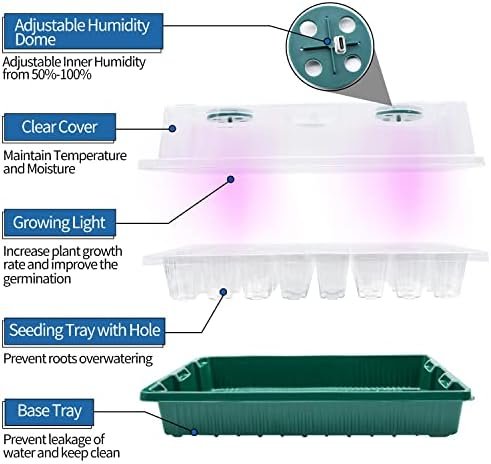 Adjustable Humidity Dome

Adjustable Inner Humidity from 50%-100%

Clear Cover

Maintain Temperature and Moisture

Growing Light

Increase plant growth rate and improve the germination

Seeding Tray with Hole

Prevent roots overwatering

Base Tray

Prevent leakage of water and keep clean