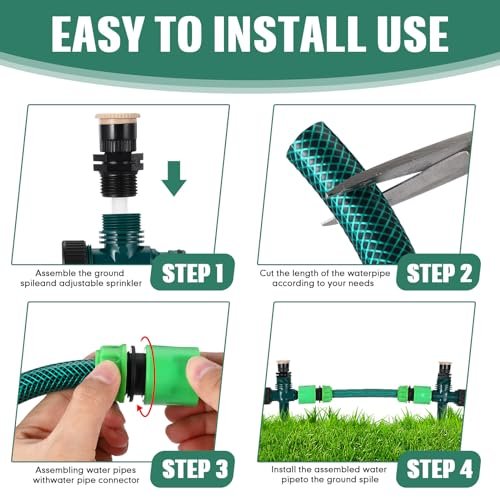 EASY TO INSTALL USE

Assemble the ground spileand adjustable sprinkler

STEP 1

Cut the length of the waterpipe according to your needs

STEP 2

Assembling water pipes withwater pipe connector

STEP 3

Install the assembled water pipeto the ground spile

STEP 4