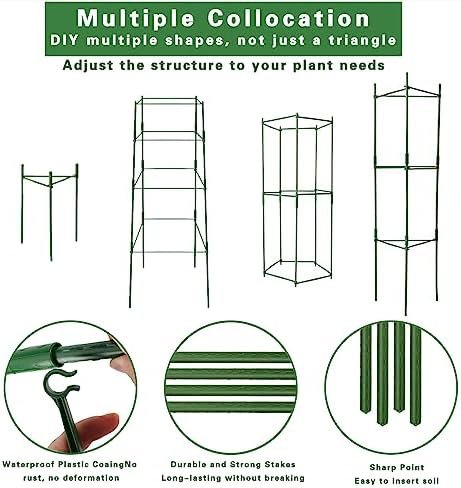 Multiple Collocation
DIY multiple shapes, not just a triangle

Adjust the structure to your plant needs

Waterproof Plastic CoaingNo rust, no deformation

Durable and Strong Stakes Long-lasting without breaking

Sharp Point Easy to insert soil