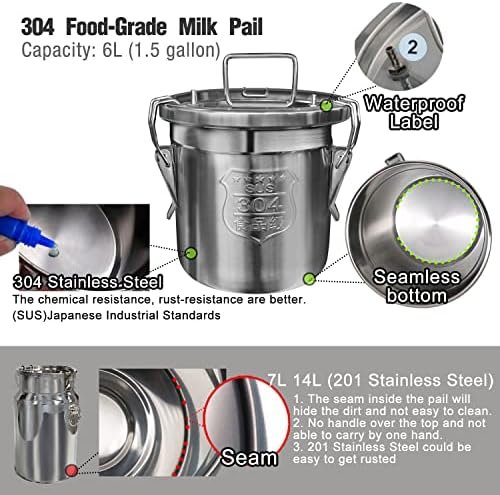 304 Food-Grade Milk Pail
Capacity: 6L (1.5 gallon)

2

Waterproof Label

SUS
304
食品级

Seamless bottom

304 Stainless Steel
The chemical resistance, rust-resistance are better.
(SUS)Japanese Industrial Standards

7L 14L (201 Stainless Steel)
1. The seam inside the pail will hide the dirt and not easy to clean.
2. No handle over the top and not able to carry by one hand.
3. 201 Stainless Steel could be easy to get rusted

Seam