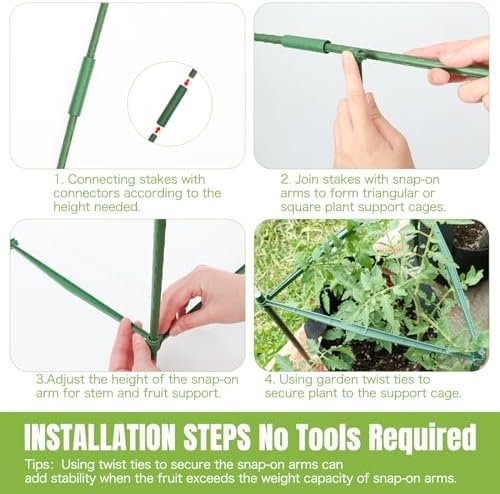 1. Connecting stakes with connectors according to the height needed.

2. Join stakes with snap-on arms to form triangular or square plant support cages.

3.Adjust the height of the snap-on arm for stem and fruit support.

4. Using garden twist ties to secure plant to the support cage.

INSTALLATION STEPS No Tools Required

Tips: Using twist ties to secure the snap-on arms can add stability when the fruit exceeds the weight capacity of snap-on arms.