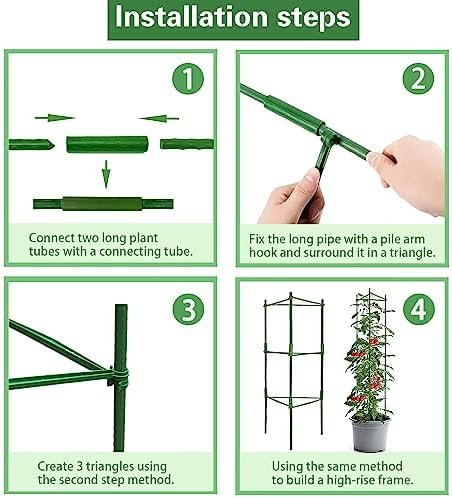 Installation steps

1

Connect two long plant tubes with a connecting tube.

2

Fix the long pipe with a pile arm hook and surround it in a triangle.

3

Create 3 triangles using the second step method.

4

Using the same method to build a high-rise frame.