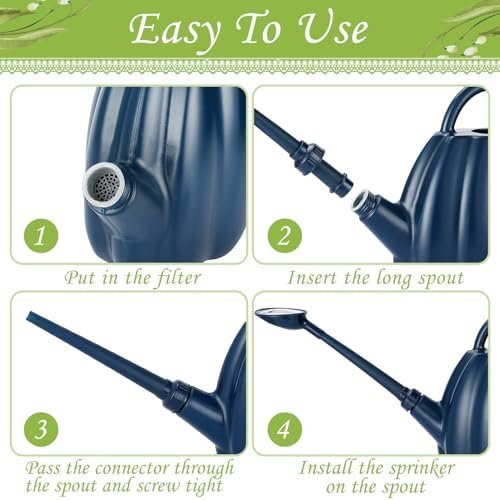 Easy To Use

1

Put in the filter

2

Insert the long spout

3

Pass the connector through the spout and screw tight

4

Install the sprinker on the spout