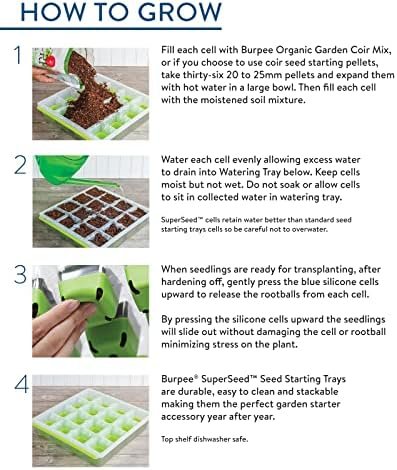 HOW TO GROW

1

Fill each cell with Burpee Organic Garden Coir Mix, or if you choose to use coir seed starting pellets, take thirty-six 20 to 25mm pellets and expand them with hot water in a large bowl. Then fill each cell with the moistened soil mixture.

2

Water each cell evenly allowing excess water to drain into Watering Tray below. Keep cells moist but not wet. Do not soak or allow cells to sit in collected water in watering tray.

SuperSeed™ cells retain water better than standard seed starting trays cells so be careful not to overwater.

3

When seedlings are ready for transplanting, after hardening off, gently press the blue silicone cells upward to release the rootballs from each cell.

By pressing the silicone cells upward the seedlings will slide out without damaging the cell or rootball minimizing stress on the plant.

4

Burpee® SuperSeed™ Seed Starting Trays are durable, easy to clean and stackable making them the perfect garden starter accessory year after year.

Top shelf dishwasher safe.