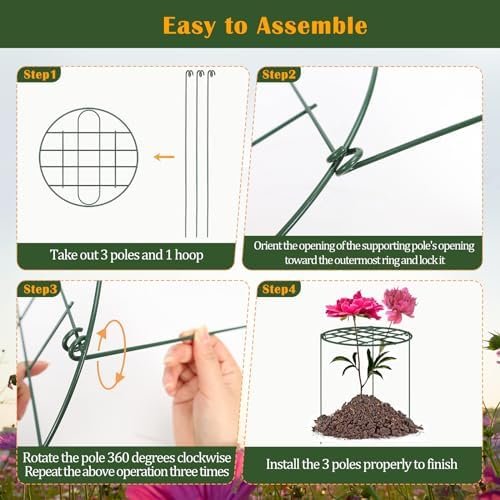 Easy to Assemble

Step1

Take out 3 poles and 1 hoop

Step2

Orient the opening of the supporting pole's opening toward the outermost ring and lock it

Step3

Rotate the pole 360 degrees clockwise Repeat the above operation three times

Step4

Install the 3 poles properly to finish