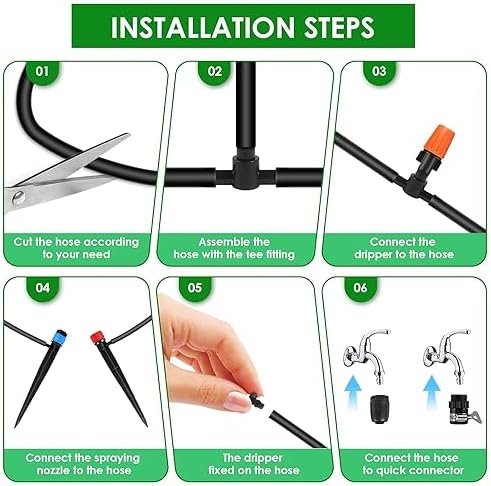 INSTALLATION STEPS

01

Cut the hose according to your need

02

Assemble the hose with the tee fitting

03

Connect the dripper to the hose

04

Connect the spraying nozzle to the hose

05

The dripper fixed on the hose

06

Connect the hose to quick connector