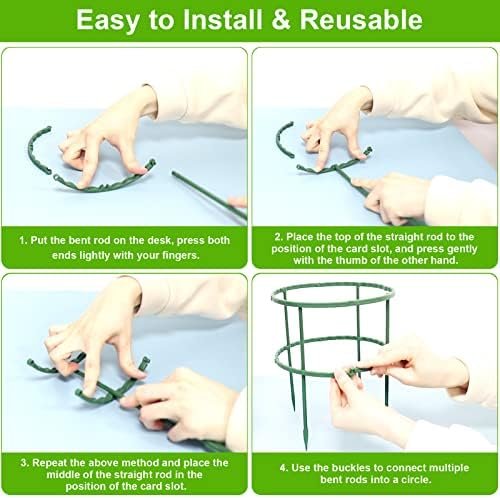 Easy to Install & Reusable

1. Put the bent rod on the desk, press both ends lightly with your fingers.

2. Place the top of the straight rod to the position of the card slot, and press gently with the thumb of the other hand.

3. Repeat the above method and place the middle of the straight rod in the position of the card slot.

4. Use the buckles to connect multiple bent rods into a circle.