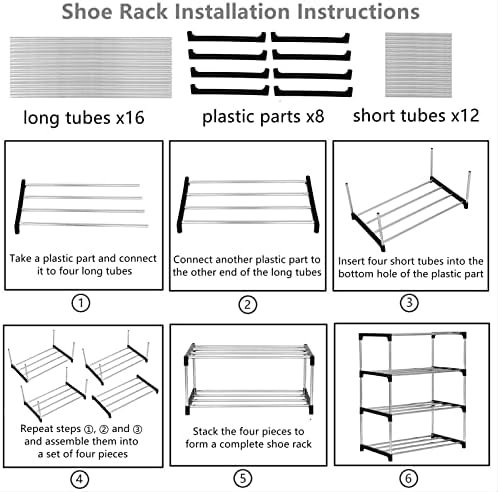 Shoe Rack Installation Instructions

long tubes x16

plastic parts x8

short tubes x12

Take a plastic part and connect it to four long tubes

①

Connect another plastic part to the other end of the long tubes

②

Insert four short tubes into the bottom hole of the plastic part

③

Repeat steps ①, ② and ③ and assemble them into a set of four pieces

④

Stack the four pieces to form a complete shoe rack

⑤

⑥