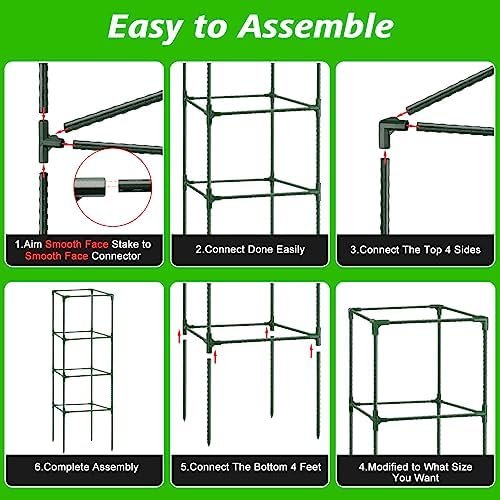 Easy to Assemble

1.Aim Smooth Face Stake to Smooth Face Connector

2.Connect Done Easily

3.Connect The Top 4 Sides

6.Complete Assembly

5.Connect The Bottom 4 Feet

4.Modified to What Size You Want