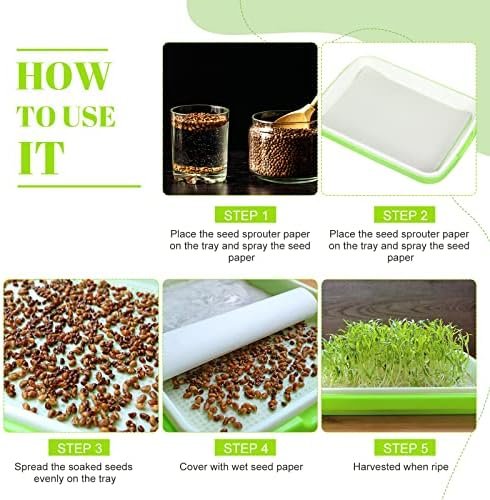 HOW TO USE IT

STEP 1
Place the seed sprouter paper on the tray and spray the seed paper

STEP 2
Place the seed sprouter paper on the tray and spray the seed paper

STEP 3
Spread the soaked seeds evenly on the tray

STEP 4
Cover with wet seed paper

STEP 5
Harvested when ripe