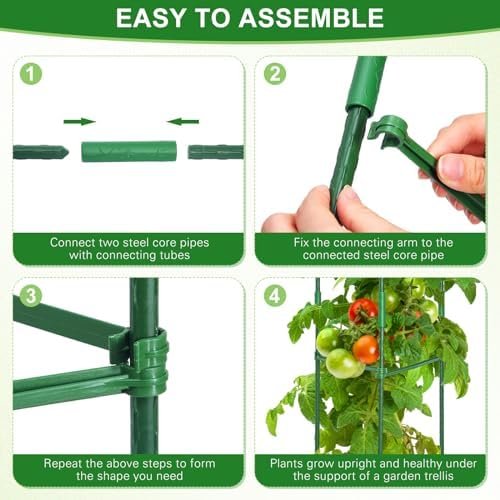 EASY TO ASSEMBLE

1

Connect two steel core pipes with connecting tubes

2

Fix the connecting arm to the connected steel core pipe

3

Repeat the above steps to form the shape you need

4

Plants grow upright and healthy under the support of a garden trellis