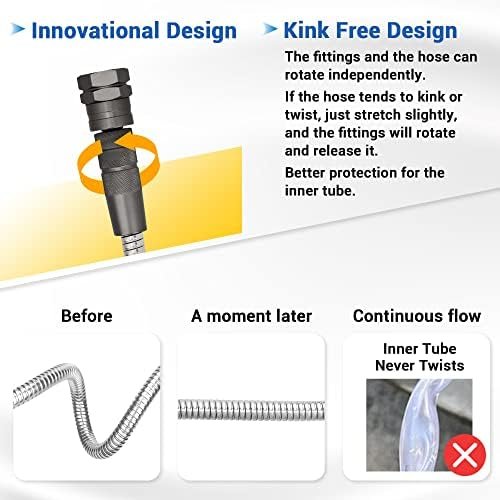 Innovational Design

Kink Free Design

The fittings and the hose can rotate independently.

If the hose tends to kink or twist, just stretch slightly, and the fittings will rotate and release it.

Better protection for the inner tube.

Before

A moment later

Continuous flow

Inner Tube Never Twists