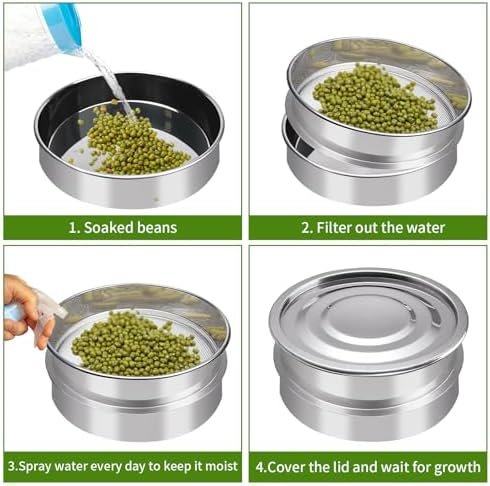 1. Soaked beans

2. Filter out the water

3.Spray water every day to keep it moist

4.Cover the lid and wait for growth