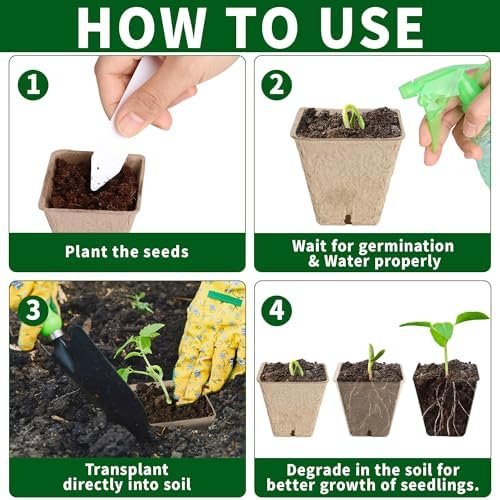 HOW TO USE

1

Plant the seeds

2

Wait for germination & Water properly

3

Transplant directly into soil

4

Degrade in the soil for better growth of seedlings.