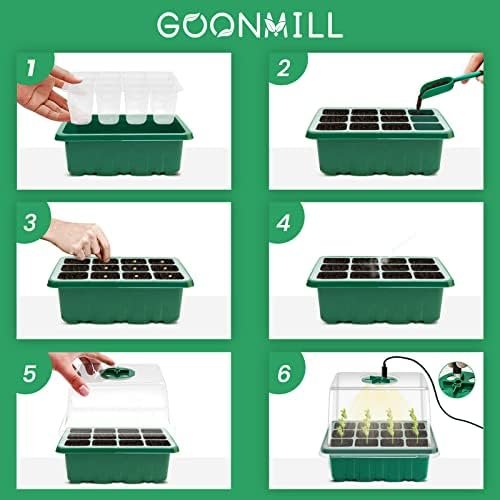 GOONMILL

1

2

3

4

5

6