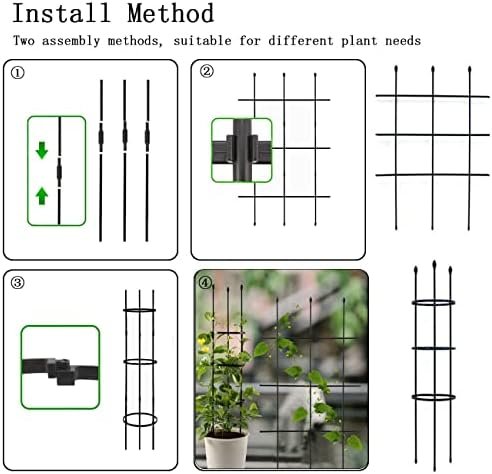 Install Method

Two assembly methods, suitable for different plant needs

①

②

③

④