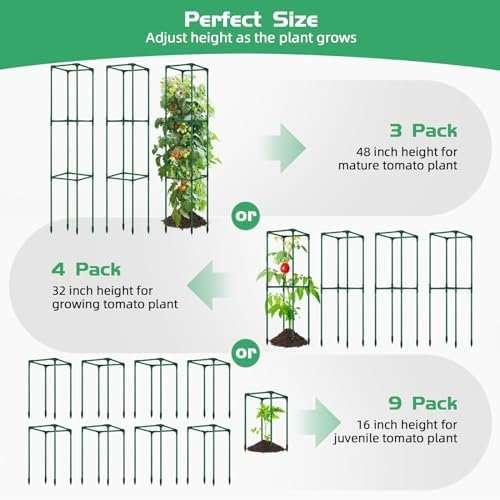 Perfect Size
Adjust height as the plant grows

3 Pack
48 inch height for mature tomato plant

or

4 Pack
32 inch height for growing tomato plant

or

9 Pack
16 inch height for juvenile tomato plant