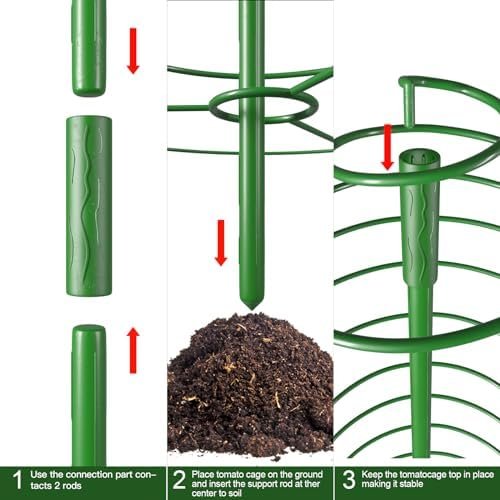 1 Use the connection part contacts 2 rods

2 Place tomato cage on the ground and insert the support rod at ther center to soil

3 Keep the tomatocage top in place making it stable