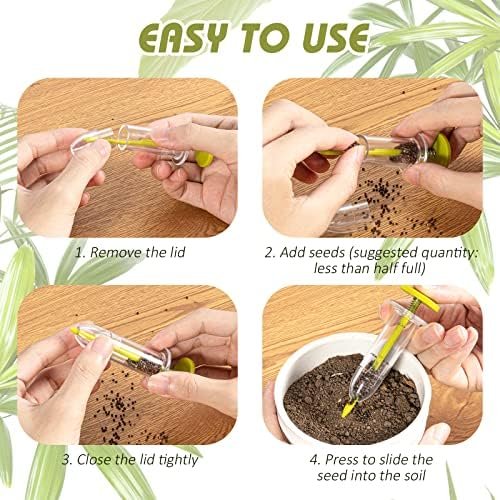 EASY TO USE

1. Remove the lid

2. Add seeds (suggested quantity: less than half full)

3. Close the lid tightly

4. Press to slide the seed into the soil