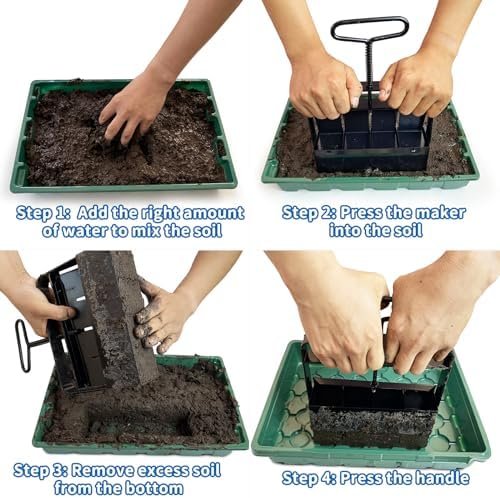 Step 1: Add the right amount of water to mix the soil

Step 2: Press the maker into the soil

Step 3: Remove excess soil from the bottom

Step 4: Press the handle