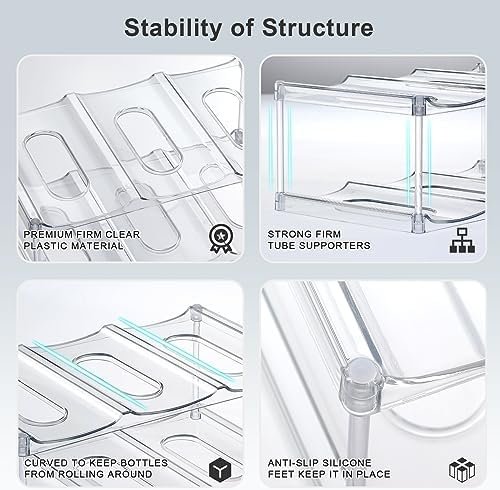 Stability of Structure

PREMIUM FIRM CLEAR PLASTIC MATERIAL

STRONG FIRM TUBE SUPPORTERS

CURVED TO KEEP BOTTLES FROM ROLLING AROUND

ANTI-SLIP SILICONE FEET KEEP IT IN PLACE