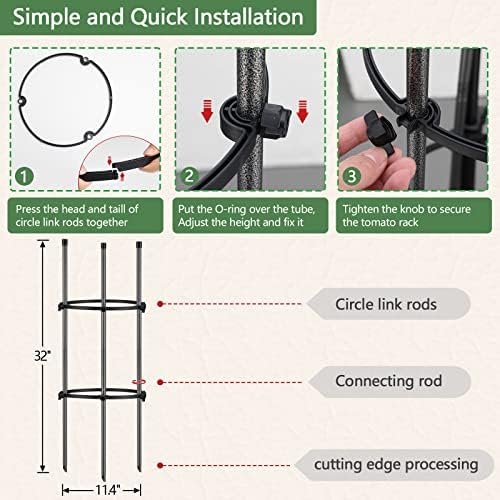 Simple and Quick Installation

1

Press the head and taill of circle link rods together

2

Put the O-ring over the tube, Adjust the height and fix it

3

Tighten the knob to secure the tomato rack

32"

11.4"

Circle link rods

Connecting rod

cutting edge processing