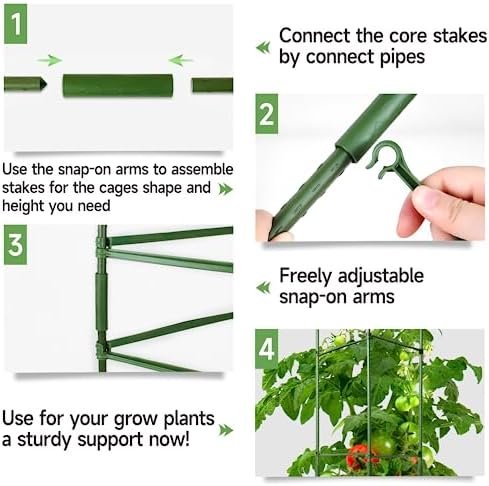 1

Connect the core stakes by connect pipes

2

Use the snap-on arms to assemble stakes for the cages shape and height you need

3

Freely adjustable snap-on arms

4

Use for your grow plants a sturdy support now!