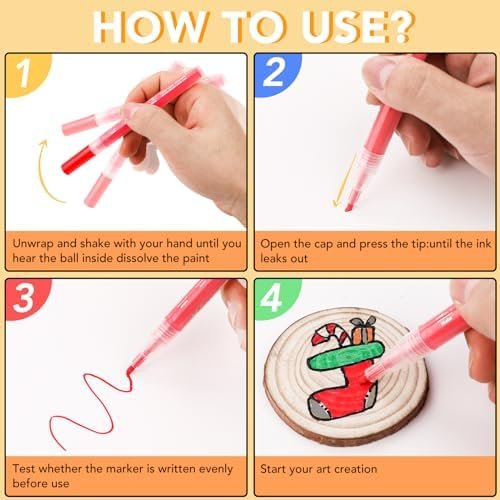 HOW TO USE?

1

Unwrap and shake with your hand until you hear the ball inside dissolve the paint

2

Open the cap and press the tip:until the ink leaks out

3

Test whether the marker is written evenly before use

4

Start your art creation