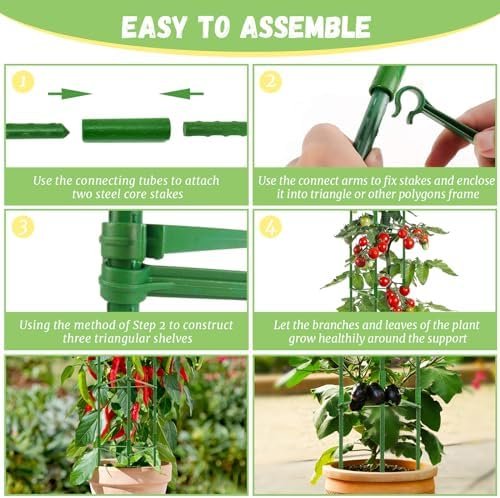 EASY TO ASSEMBLE

1

Use the connecting tubes to attach two steel core stakes

2

Use the connect arms to fix stakes and enclose it into triangle or other polygons frame

3

Using the method of Step 2 to construct three triangular shelves

4

Let the branches and leaves of the plant grow healthily around the support