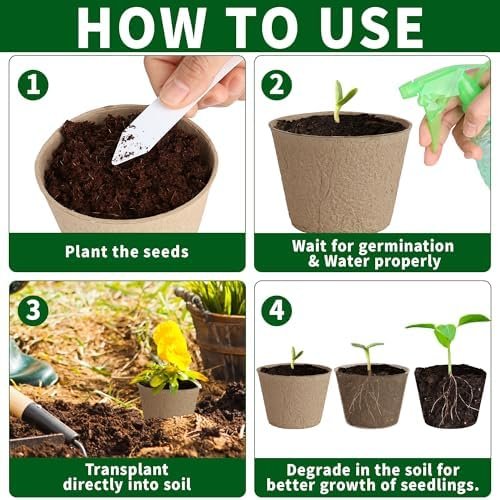 HOW TO USE

1

Plant the seeds

2

Wait for germination & Water properly

3

Transplant directly into soil

4

Degrade in the soil for better growth of seedlings.