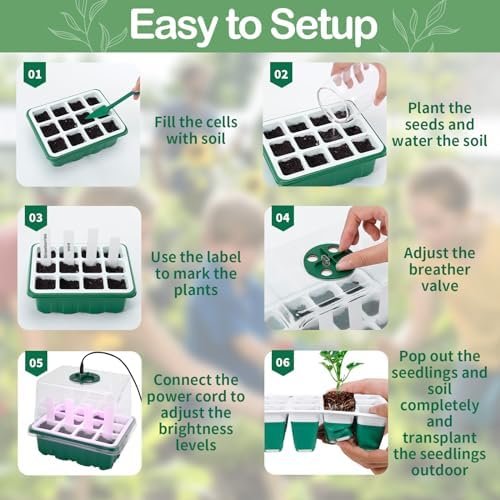 Easy to Setup

01

Fill the cells with soil

02

Plant the seeds and water the soil

03

Use the label to mark the plants

04

Adjust the breather valve

05

Connect the power cord to adjust the brightness levels

06

Pop out the seedlings and soil completely and transplant the seedlings outdoor