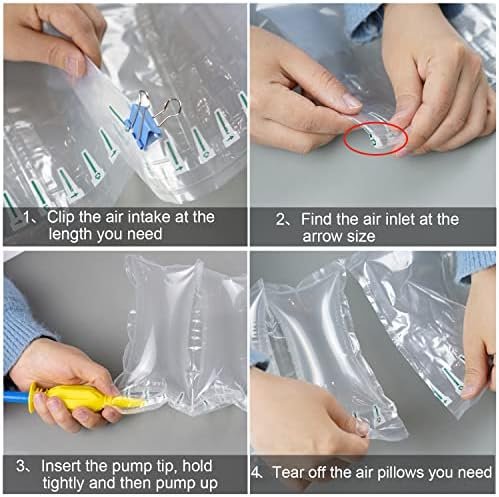 1、Clip the air intake at the length you need

2、Find the air inlet at the arrow size

3、Insert the pump tip, hold tightly and then pump up

4、Tear off the air pillows you need