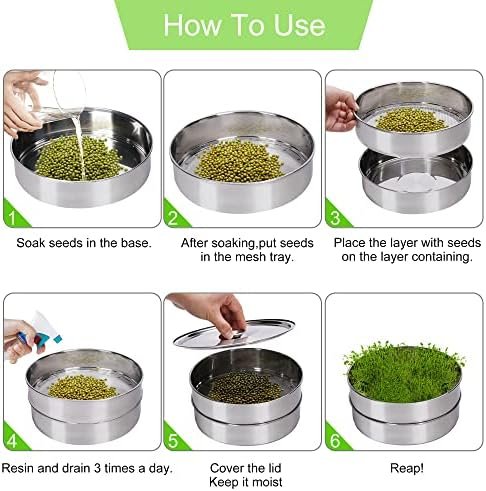 How To Use

1

Soak seeds in the base.

2

After soaking,put seeds in the mesh tray.

3

Place the layer with seeds on the layer containing.

4

Resin and drain 3 times a day.

5

Cover the lid
Keep it moist

6

Reap!