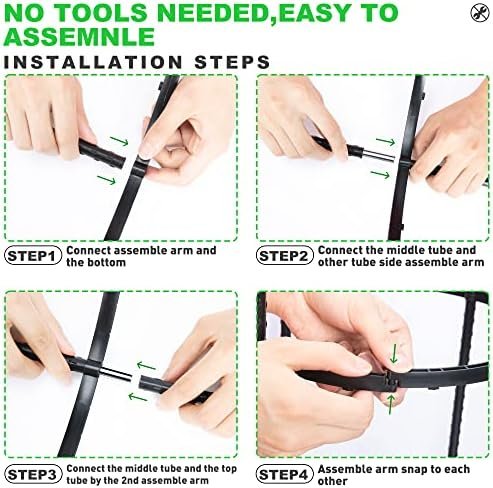 NO TOOLS NEEDED,EASY TO ASSEMNLE

INSTALLATION STEPS

STEP1 Connect assemble arm and the bottom

STEP2 Connect the middle tube and other tube side assemble arm

STEP3 Connect the middle tube and the top tube by the 2nd assemble arm

STEP4 Assemble arm snap to each other