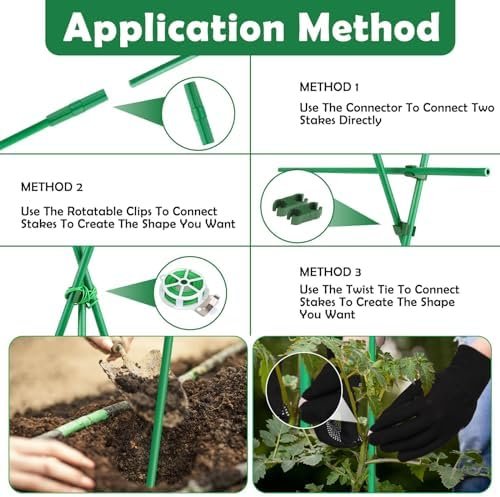 Application Method

METHOD 1

Use The Connector To Connect Two Stakes Directly

METHOD 2

Use The Rotatable Clips To Connect Stakes To Create The Shape You Want

METHOD 3

Use The Twist Tie To Connect Stakes To Create The Shape You Want