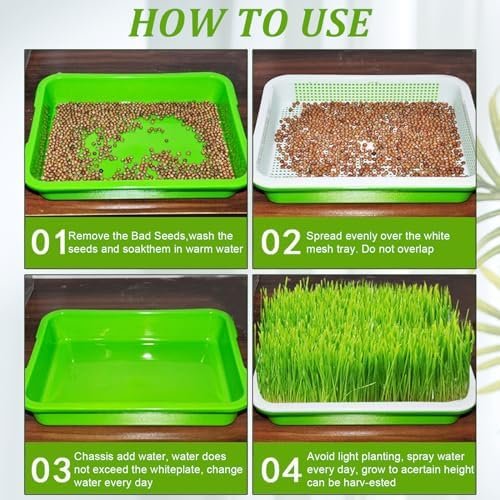 HOW TO USE

01 Remove the Bad Seeds,wash the seeds and soakthem in warm water

02 Spread evenly over the white mesh tray. Do not overlap

03 Chassis add water, water does not exceed the whiteplate, change water every day

04 Avoid light planting, spray water every day, grow to acertain height can be harv-ested