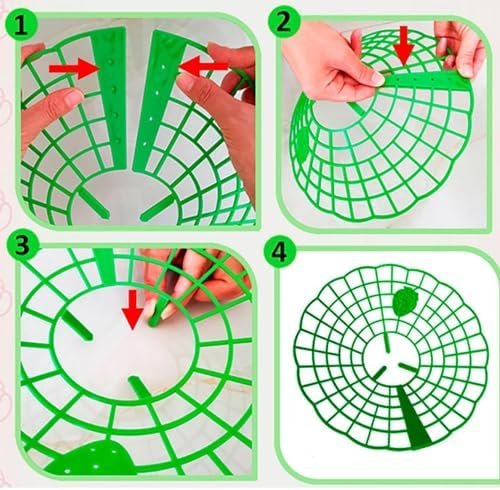 1

2

3

4