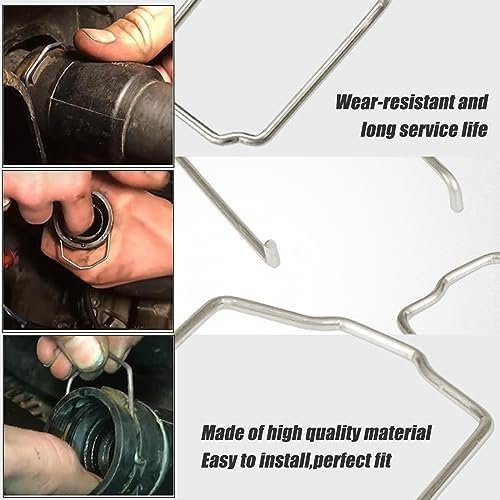 Wear-resistant and long service life

Made of high quality material
Easy to install,perfect fit