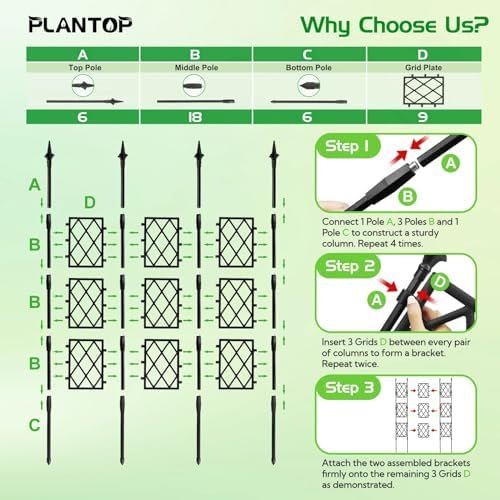 PLANTOP

Why Choose Us?

| A | B | C | D |
|---|---|---|---|
| Top Pole | Middle Pole | Bottom Pole | Grid Plate |
| 6 | 18 | 6 | 9 |

A

D

B

B

B

C

Step 1

A

B

Connect 1 Pole A, 3 Poles B and 1 Pole C to construct a sturdy column. Repeat 4 times.

Step 2

A

D

Insert 3 Grids D between every pair of columns to form a bracket. Repeat twice.

Step 3

Attach the two assembled brackets firmly onto the remaining 3 Grids D as demonstrated.